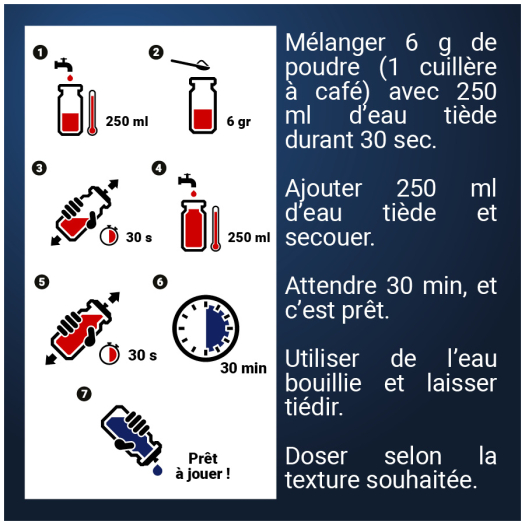 1
250 ml

2
6 gr

3
30 s

4
250 ml

5
30 s

6
30 min

7
Prêt à jouer !

Mélanger 6 g de poudre (1 cuillère à café) avec 250 ml d'eau tiède durant 30 sec.

Ajouter 250 ml d'eau tiède et secouer.

Attendre 30 min, et c'est prêt.

Utiliser de l'eau bouillie et laisser tiédir.

Doser selon la texture souhaitée.