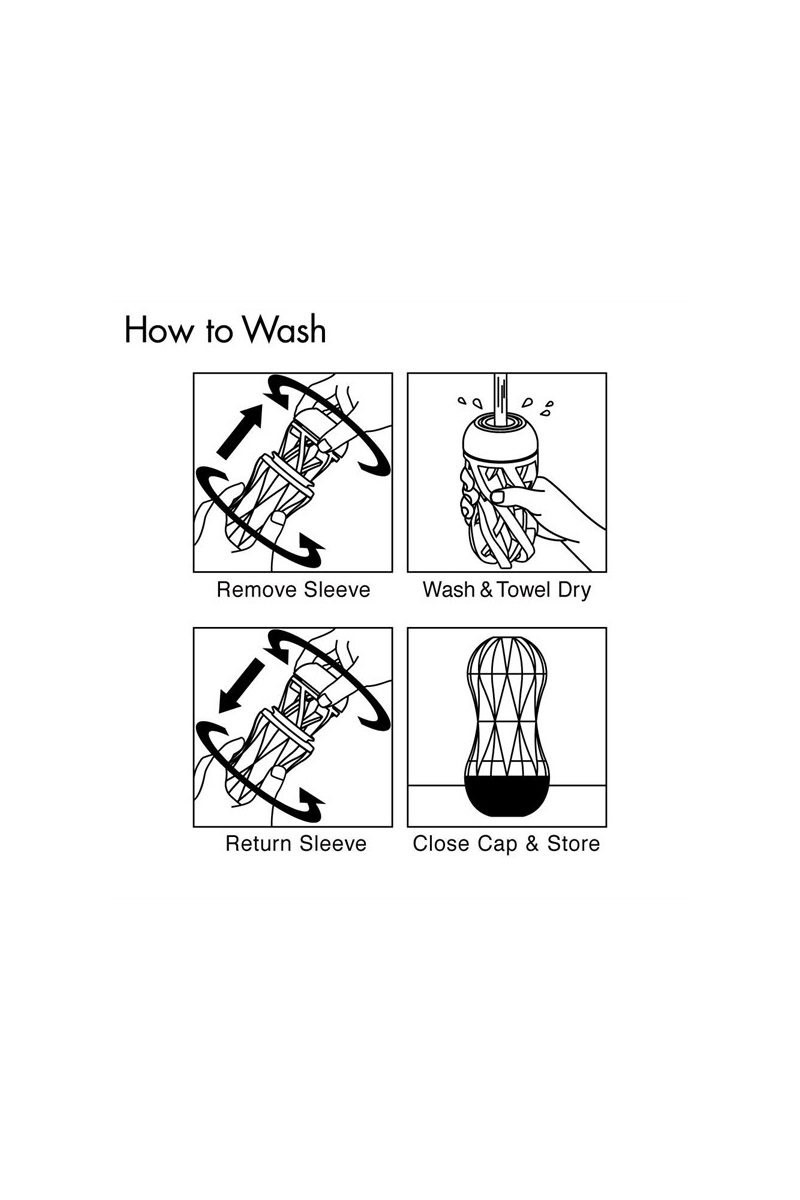 How to Wash

Remove Sleeve

Wash & Towel Dry

Return Sleeve

Close Cap & Store