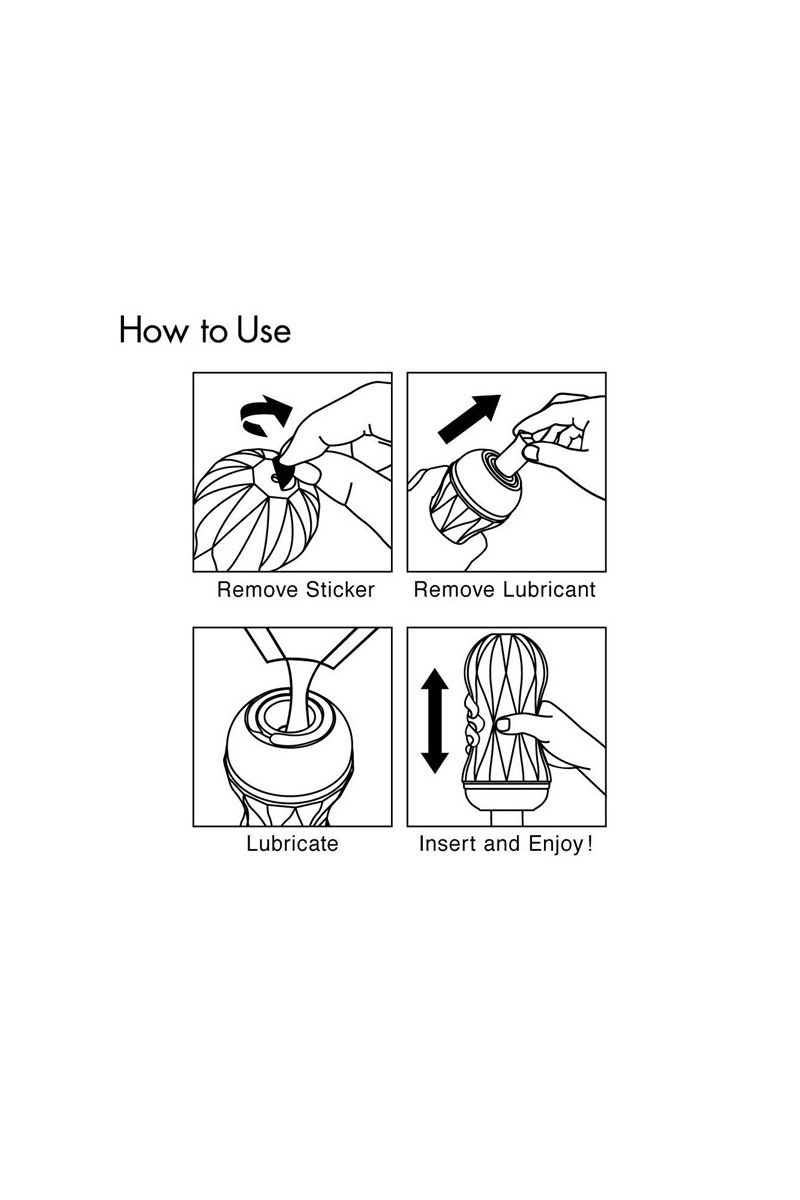 How to Use

Remove Sticker

Remove Lubricant

Lubricate

Insert and Enjoy!